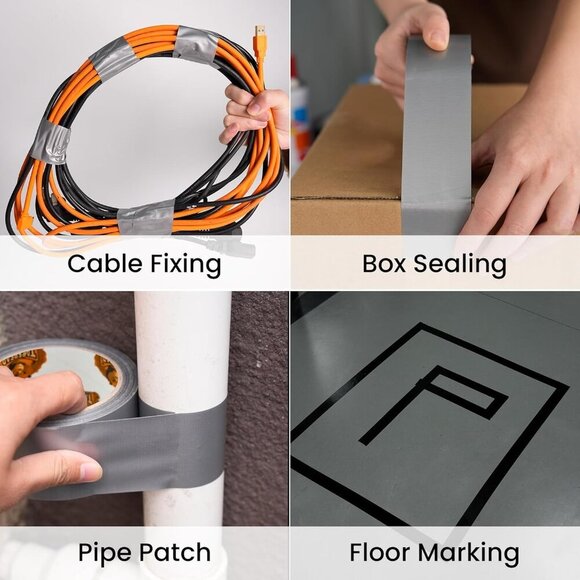 Cable Fixing

Box Sealing

Pipe Patch

Floor Marking